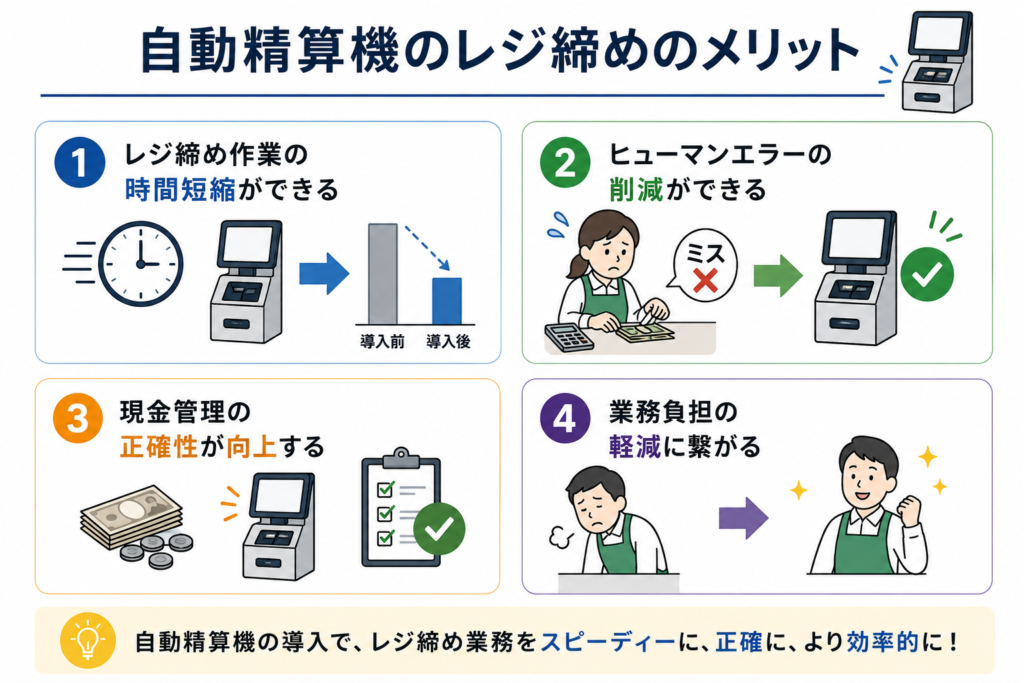 自動精算機のレジ締めのメリット

1 レジ締め作業の時間短縮ができる

導入前 導入後

2 ヒューマンエラーの削減ができる

ミス

3 現金管理の正確性が向上する

4 業務負担の軽減に繋がる

自動精算機の導入で、レジ締め業務をスピーディーに、正確に、より効率的に！