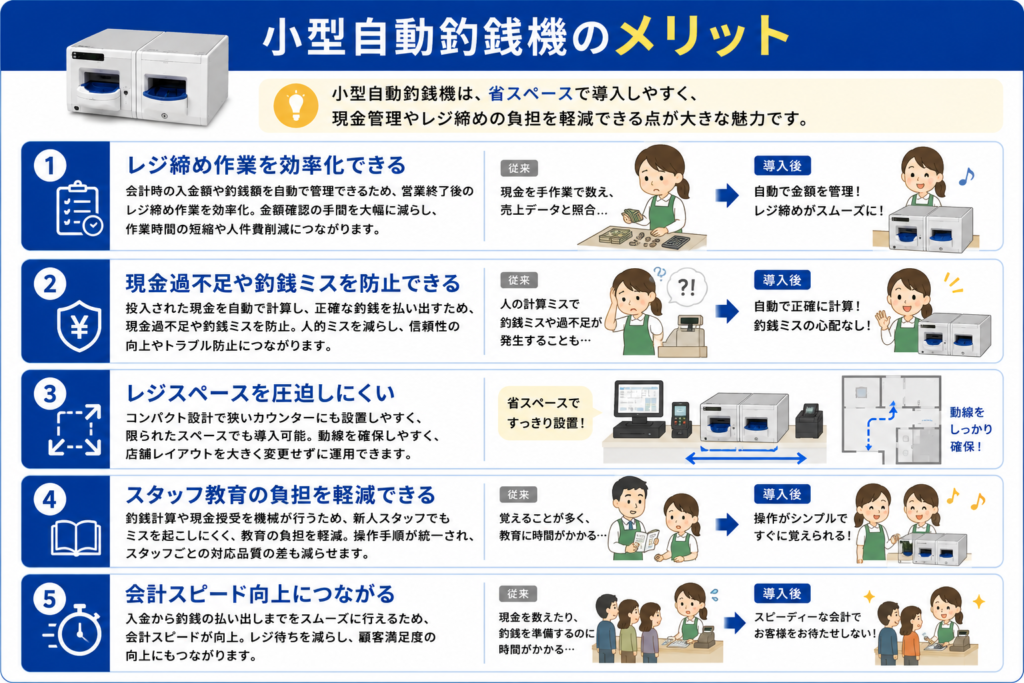 小型自動釣銭機のメリット

小型自動釣銭機は、省スペースで導入しやすく、現金管理やレジ締めの負担を軽減できる点が大きな魅力です。

1
レジ締め作業を効率化できる
会計時の入金額や釣銭額を自動で管理できるため、営業終了後のレジ締め作業を効率化。金額確認の手間を大幅に減らし、作業時間の短縮や人件費削減につながります。
従来
現金を手作業で数え、売上データと照合…
導入後
自動で金額を管理！レジ締めがスムーズに！

2
現金過不足や釣銭ミスを防止できる
投入された現金を自動で計算し、正確な釣銭を払い出すため、現金過不足や釣銭ミスを防止。人的ミスを減らし、信頼性の向上やトラブル防止につながります。
従来
人の計算ミスで釣銭ミスや過不足が発生することも…
?!
導入後
自動で正確に計算！釣銭ミスの心配なし！

3
レジスペースを圧迫しにくい
コンパクト設計で狭いカウンターにも設置しやすく、限られたスペースでも導入可能。動線を確保しやすく、店舗レイアウトを大きく変更せずに運用できます。
省スペースですっきり設置！
動線をしっかり確保！

4
スタッフ教育の負担を軽減できる
釣銭計算や現金授受を機械が行うため、新人スタッフでもミスを起こしにくく、教育の負担を軽減。操作手順が統一され、スタッフごとの対応品質の差も減らせます。
従来
覚えることが多く、教育に時間がかかる…
導入後
操作がシンプルですぐに覚えられる！

5
会計スピード向上につながる
入金から釣銭の払い出しまでをスムーズに行えるため、会計スピードが向上。レジ待ちを減らし、顧客満足度の向上にもつながります。
従来
現金を数えたり、釣銭を準備するのに時間がかかる…
導入後
スピーディーな会計でお客様をお待たせしない！